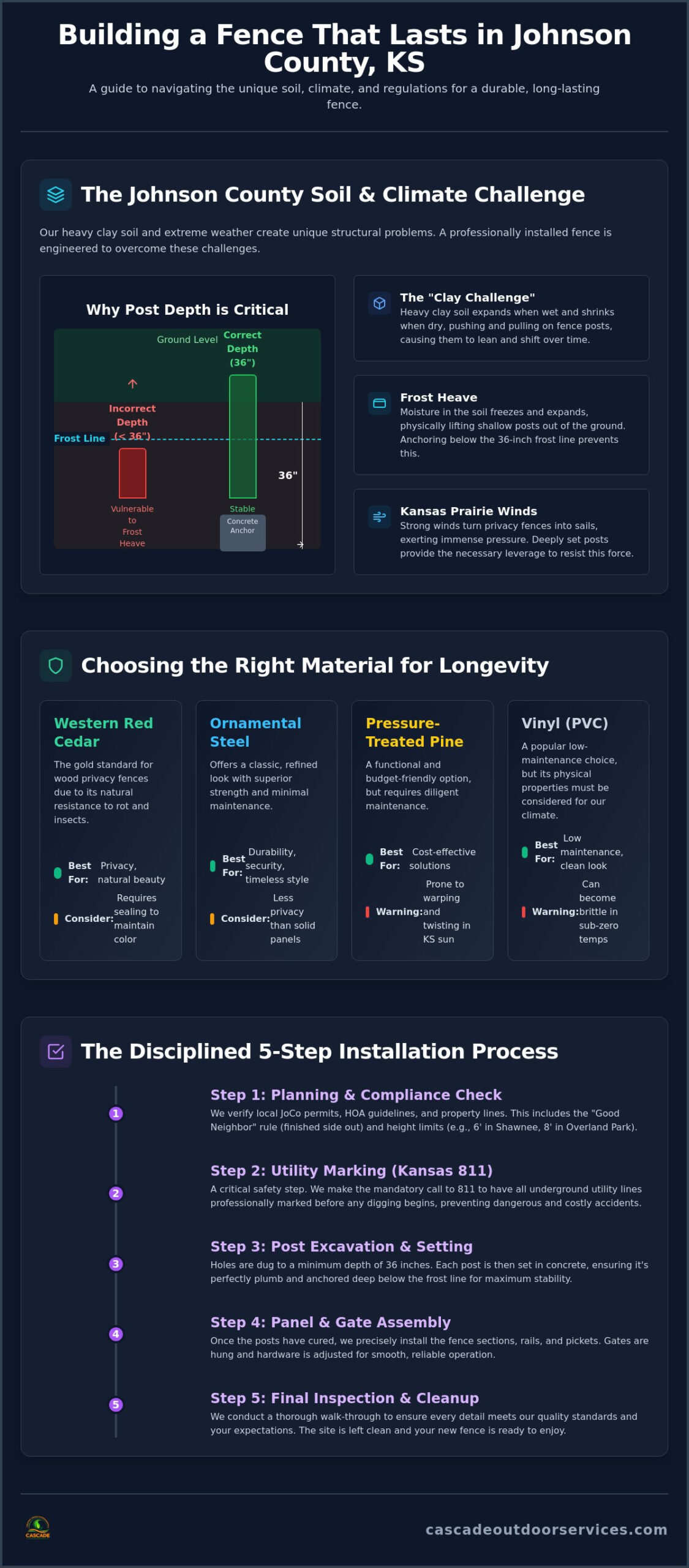 Building a Fence That Lasts in Johnson County, KS

A guide to navigating the unique soil, climate, and regulations for a durable, long-lasting fence.

The Johnson County Soil & Climate Challenge

Our heavy clay soil and extreme weather create unique structural problems. A professionally installed fence is engineered to overcome these challenges.

Why Post Depth is Critical

Ground Level
Correct Depth (36")
Incorrect Depth (< 36")
Frost Line
36"
Vulnerable to Frost Heave
Stable
Concrete Anchor

The "Clay Challenge"
Heavy clay soil expands when wet and shrinks when dry, pushing and pulling on fence posts, causing them to lean and shift over time.

Frost Heave
Moisture in the soil freezes and expands, physically lifting shallow posts out of the ground. Anchoring below the 36-inch frost line prevents this.

Kansas Prairie Winds
Strong winds turn privacy fences into sails, exerting immense pressure. Deeply set posts provide the necessary leverage to resist this force.

Choosing the Right Material for Longevity

Western Red Cedar
The gold standard for wood privacy fences due to its natural resistance to rot and insects.
Best For: Privacy, natural beauty
Consider: Requires sealing to maintain color

Ornamental Steel
Offers a classic, refined look with superior strength and minimal maintenance.
Best For: Durability, security, timeless style
Consider: Less privacy than solid panels

Pressure-Treated Pine
A functional and budget-friendly option, but requires diligent maintenance.
Best For: Cost-effective solutions
Warning: Prone to warping and twisting in KS sun

Vinyl (PVC)
A popular low-maintenance choice, but its physical properties must be considered for our climate.
Best For: Low maintenance, clean look
Warning: Can become brittle in sub-zero temps

The Disciplined 5-Step Installation Process

1
Step 1: Planning & Compliance Check
We verify local JoCo permits, HOA guidelines, and property lines. This includes the "Good Neighbor" rule (finished side out) and height limits (e.g., 6' in Shawnee, 8' in Overland Park).

2
Step 2: Utility Marking (Kansas 811)
A critical safety step. We make the mandatory call to 811 to have all underground utility lines professionally marked before any digging begins, preventing dangerous and costly accidents.

3
Step 3: Post Excavation & Setting
Holes are dug to a minimum depth of 36 inches. Each post is then set in concrete, ensuring it's perfectly plumb and anchored deep below the frost line for maximum stability.

4
Step 4: Panel & Gate Assembly
Once the posts have cured, we precisely install the fence sections, rails, and pickets. Gates are hung and hardware is adjusted for smooth, reliable operation.

5
Step 5: Final Inspection & Cleanup
We conduct a thorough walk-through to ensure every detail meets our quality standards and your expectations. The site is left clean and your new fence is ready to enjoy.

CASCADE
cascadeoutdoorservices.com